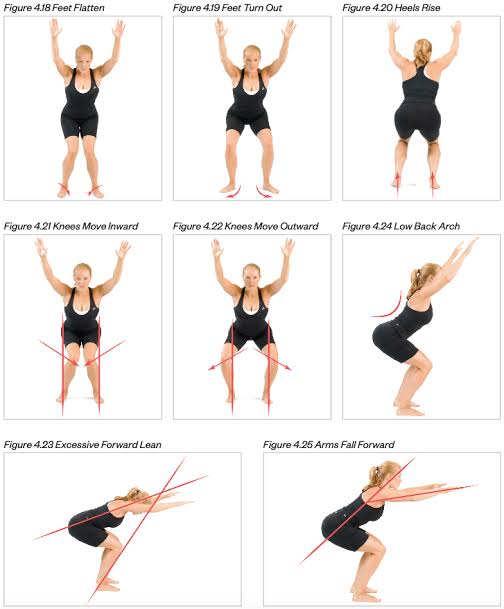 Figure 4.18 Feet Flatten

Figure 4.19 Feet Turn Out

Figure 4.20 Heels Rise

Figure 4.21 Knees Move Inward

Figure 4.22 Knees Move Outward

Figure 4.24 Low Back Arch

Figure 4.23 Excessive Forward Lean

Figure 4.25 Arms Fall Forward